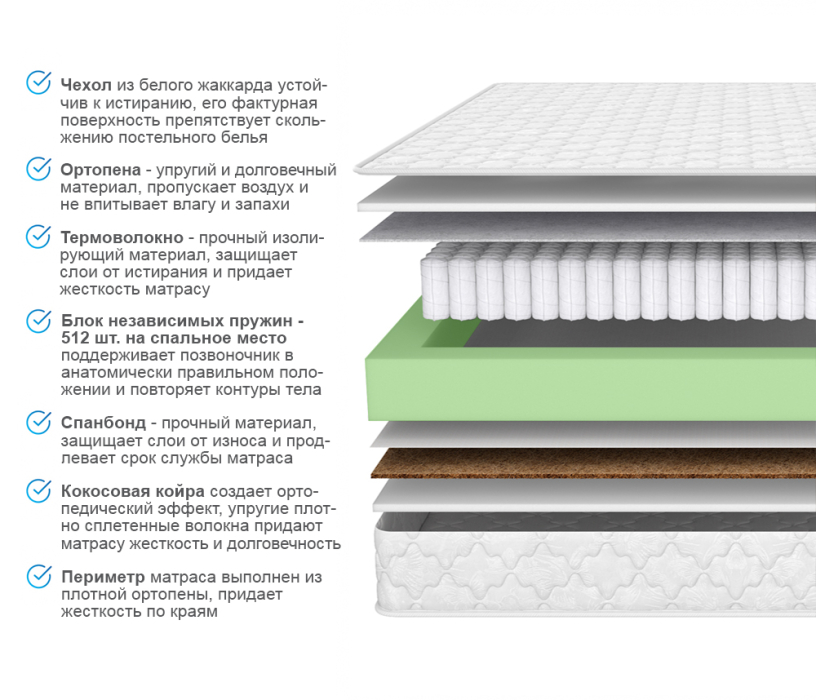 Чехол из белого жаккарда устойчив к истиранию, его фактурная поверхность препятствует скольжению постельного белья

Ортопена - упругий и долговечный материал, пропускает воздух и не впитывает влагу и запахи

Термоволокно - прочный изолирующий материал, защищает слои от истирания и придает жесткость матрасу

Блок независимых пружин - 512 шт. на спальное место поддерживает позвоночник в анатомически правильном положении и повторяет контуры тела

Спанбонд - прочный материал, защищает слои от износа и продлевает срок службы матраса

Кокосовая койра создает ортопедический эффект, упругие плотно сплетенные волокна придают матрасу жесткость и долговечность

Периметр матраса выполнен из плотной ортопены, придает жесткость по краям